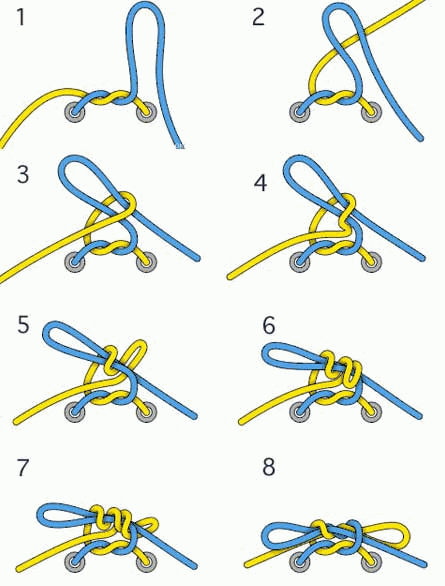 1
2
3
4
5
6
7
8